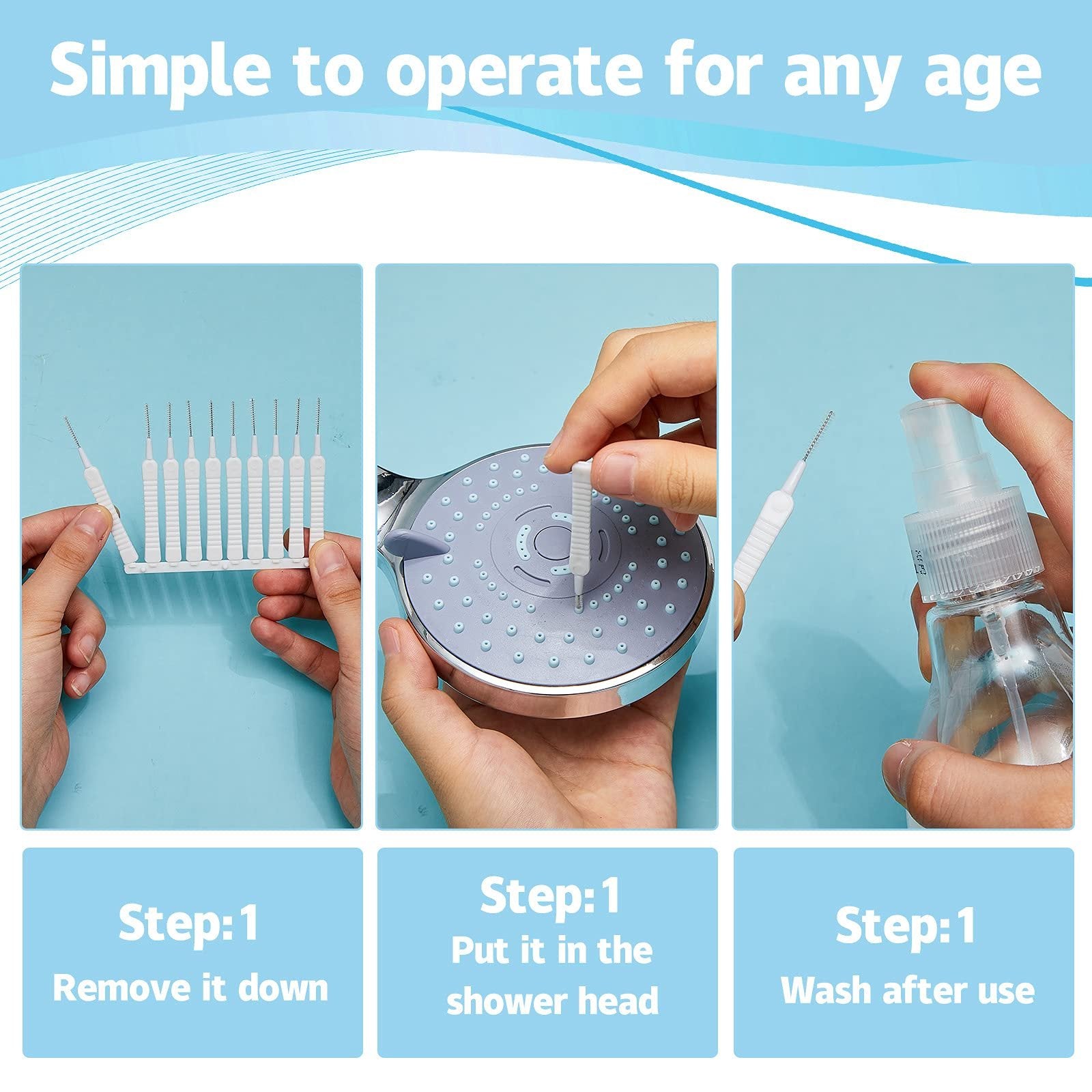 Simple to operate for any age

Step:1
Remove it down

Step:1
Put it in the shower head

Step:1
Wash after use