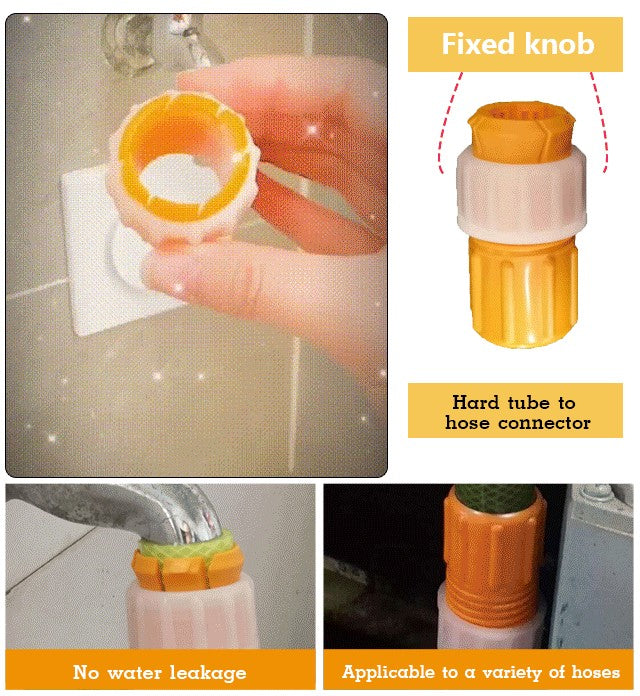 Fixed knob

Hard tube to hose connector

No water leakage

Applicable to a variety of hoses